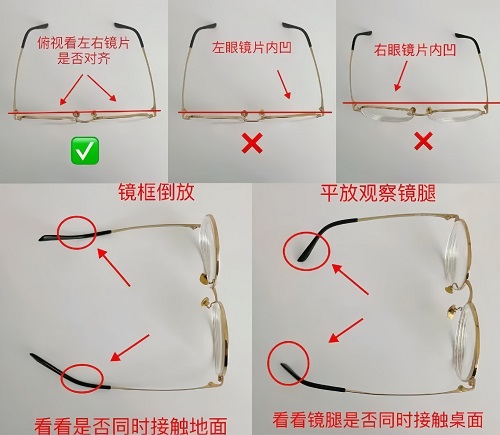 俯视看左右镜片是否对齐

左眼镜片内凹

右眼镜片内凹

镜框倒放

看看是否同时接触地面

平放观察镜腿

看看镜腿是否同时接触桌面