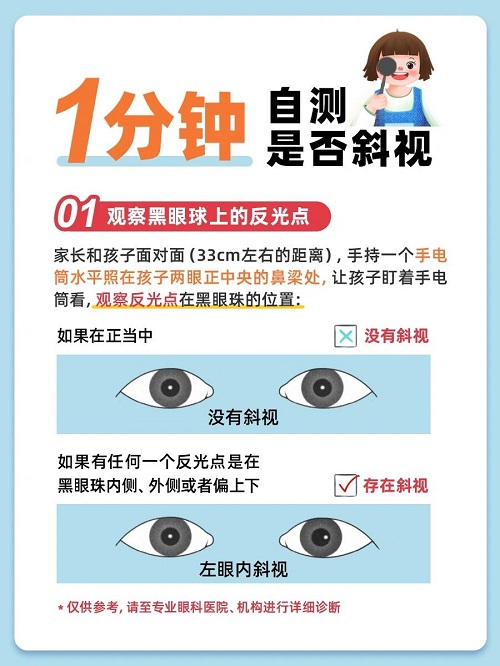 1分钟 自测是否斜视

01 观察黑眼球上的反光点

家长和孩子面对面（33cm左右的距离），手持一个手电筒水平照在孩子两眼正中央的鼻梁处，让孩子盯着手电筒看，观察反光点在黑眼珠的位置：

如果在正当中

没有斜视

没有斜视

如果有任何一个反光点是在黑眼珠内侧、外侧或者偏上下

存在斜视

左眼内斜视

* 仅供参考，请至专业眼科医院、机构进行详细诊断